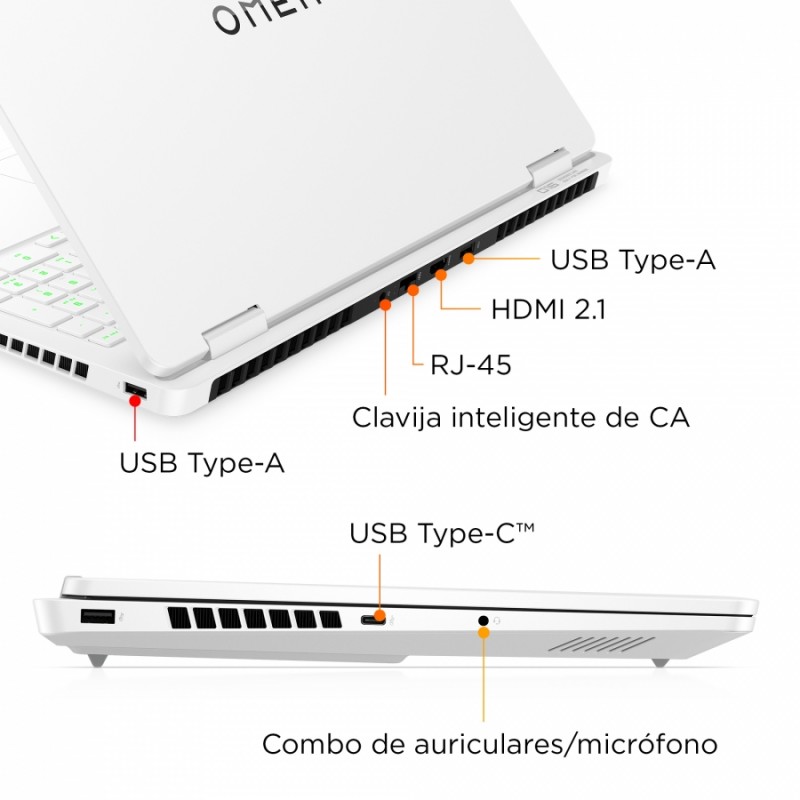 OMEN

USB Type-A

HDMI 2.1

RJ-45

Clavija inteligente de CA

USB Type-A

USB Type-C™

Combo de auriculares/micrófono